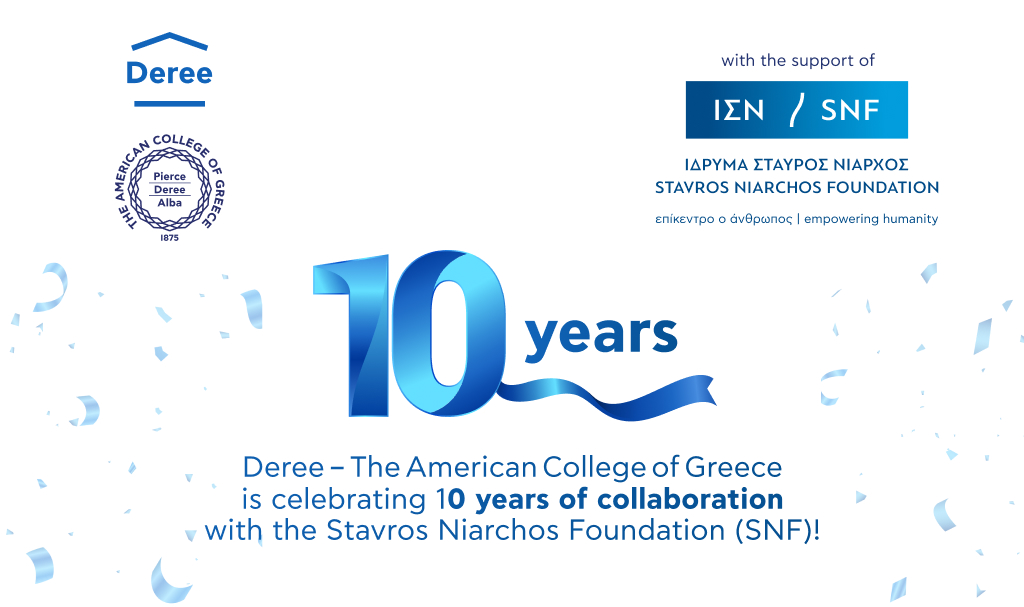 Deree

THE AMERICAN COLLEGE OF GREECE
Pierce
Deree
Alba
1875

with the support of

ΙΣΝ / SNF

ΙΔΡΥΜΑ ΣΤΑΥΡΟΣ ΝΙΑΡΧΟΣ
STAVROS NIARCHOS FOUNDATION

επίκεντρο ο άνθρωπος | empowering humanity

10 years

Deree – The American College of Greece is celebrating 10 years of collaboration with the Stavros Niarchos Foundation (SNF)!