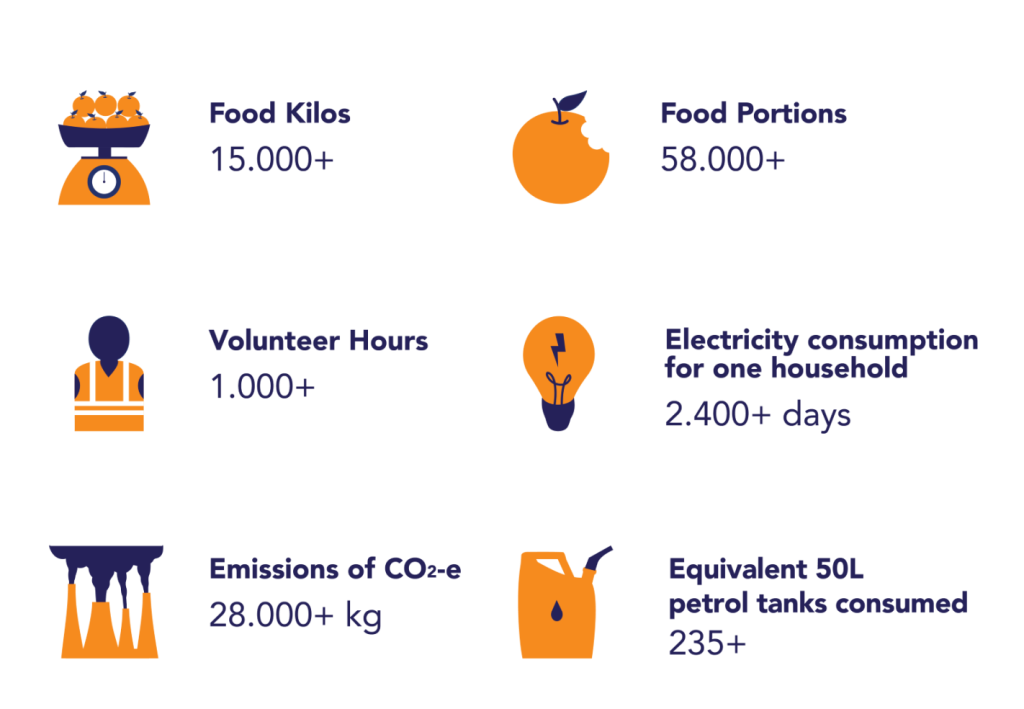 Food Kilos
15.000+

Food Portions
58.000+

Volunteer Hours
1.000+

Electricity consumption for one household
2.400+ days

Emissions of $CO_2$-e
28.000+ kg

Equivalent 50L petrol tanks consumed
235+