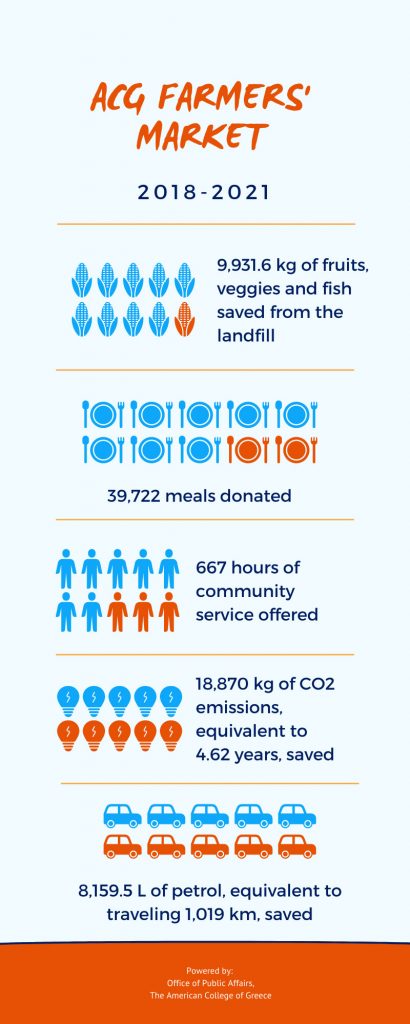 ACG FARMERS' MARKET

2018-2021

9,931.6 kg of fruits, veggies and fish saved from the landfill

39,722 meals donated

667 hours of community service offered

18,870 kg of CO2 emissions, equivalent to 4.62 years, saved

8,159.5 L of petrol, equivalent to traveling 1,019 km, saved

Powered by:
Office of Public Affairs,
The American College of Greece