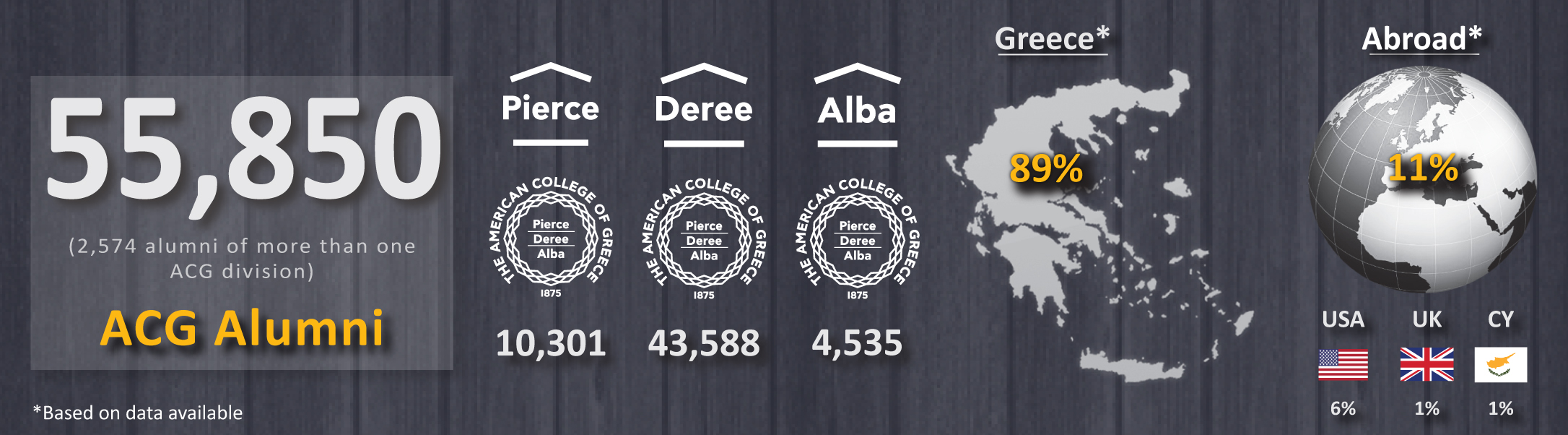 55,850

(2,574 alumni of more than one ACG division)

ACG Alumni

*Based on data available

Pierce

THE AMERICAN COLLEGE OF GREECE
Pierce
Deree
Alba
1875

10,301

Deree

THE AMERICAN COLLEGE OF GREECE
Pierce
Deree
Alba
1875

43,588

Alba

THE AMERICAN COLLEGE OF GREECE
Pierce
Deree
Alba
1875

4,535

Greece*

89%

Abroad*

11%

USA
6%

UK
1%

CY
1%